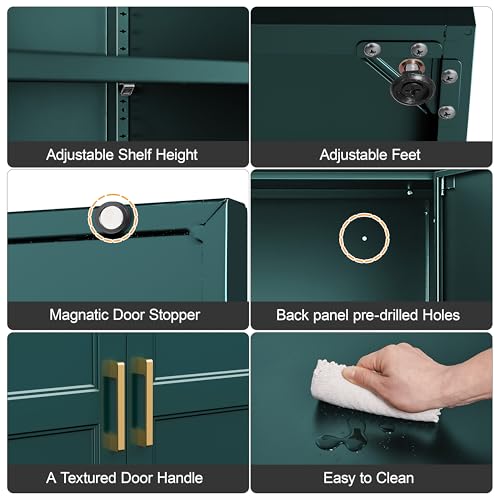 Adjustable Shelf Height

Adjustable Feet

Magnatic Door Stopper

Back panel pre-drilled Holes

A Textured Door Handle

Easy to Clean